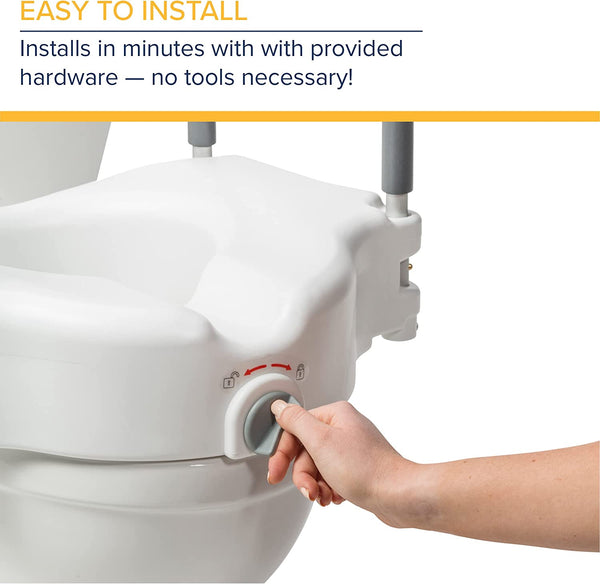 EASY TO INSTALL

Installs in minutes with with provided hardware — no tools necessary!