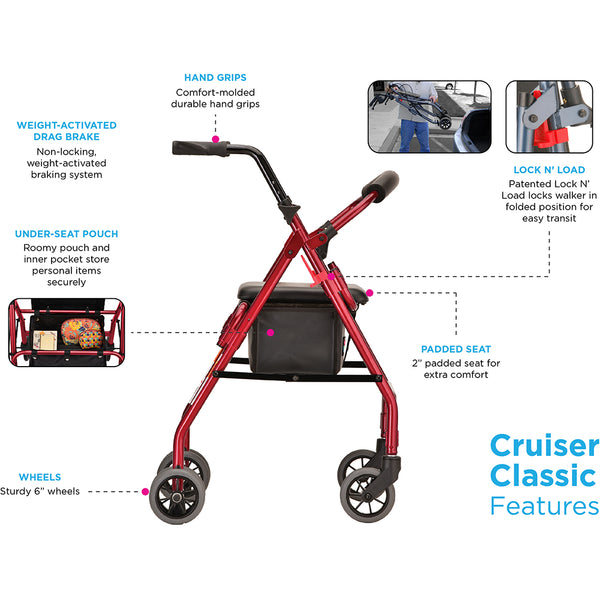 HAND GRIPS
Comfort-molded durable hand grips

WEIGHT-ACTIVATED DRAG BRAKE
Non-locking, weight-activated braking system

UNDER-SEAT POUCH
Roomy pouch and inner pocket store personal items securely

WHEELS
Sturdy 6" wheels

LOCK N' LOAD
Patented Lock N' Load locks walker in folded position for easy transit

PADDED SEAT
2" padded seat for extra comfort

Cruiser Classic Features